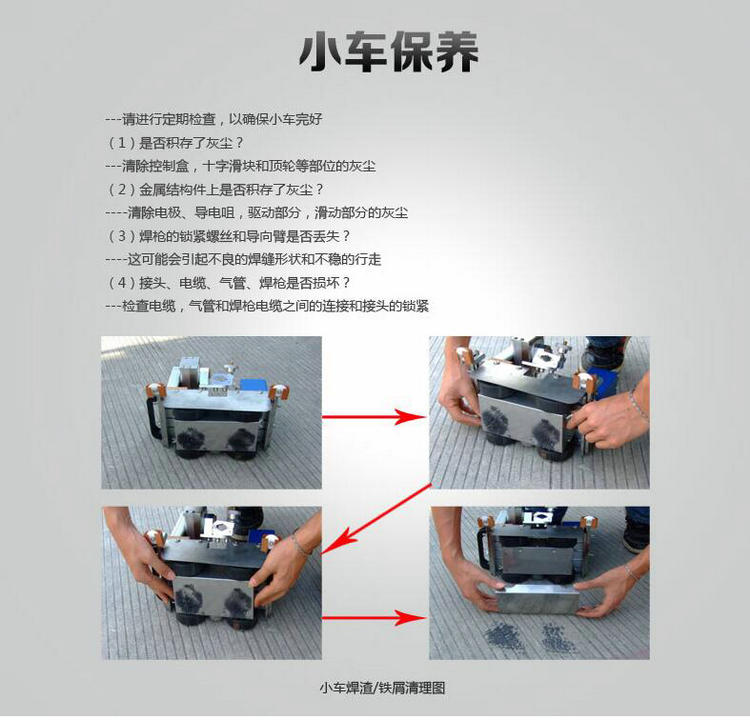 小车保养

---请进行定期检查，以确保小车完好
（1）是否积存了灰尘？
---清除控制盒，十字滑块和顶轮等部位的灰尘
（2）金属结构件上是否积存了灰尘？
----清除电极、导电咀，驱动部分，滑动部分的灰尘
（3）焊枪的锁紧螺丝和导向臂是否丢失？
----这可能会引起不良的焊缝形状和不稳的行走
（4）接头、电缆、气管、焊枪是否损坏？
---检查电缆，气管和焊枪电缆之间的连接和接头的锁紧

小车焊渣/铁屑清理图